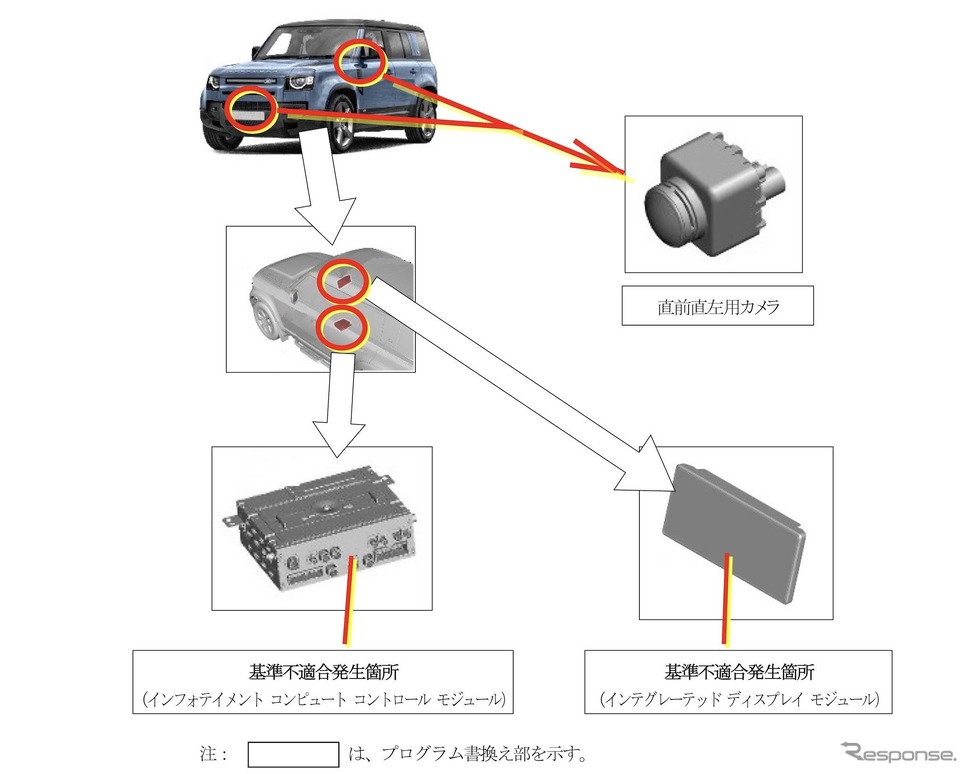 直前直左用カメラ

基準不適合発生箇所
（インフォテイメント コンピュート コントロール モジュール）

基準不適合発生箇所
（インテグレーテッド ディスプレイ モジュール）

注：　　　　は、プログラム書換え部を示す。

Response.