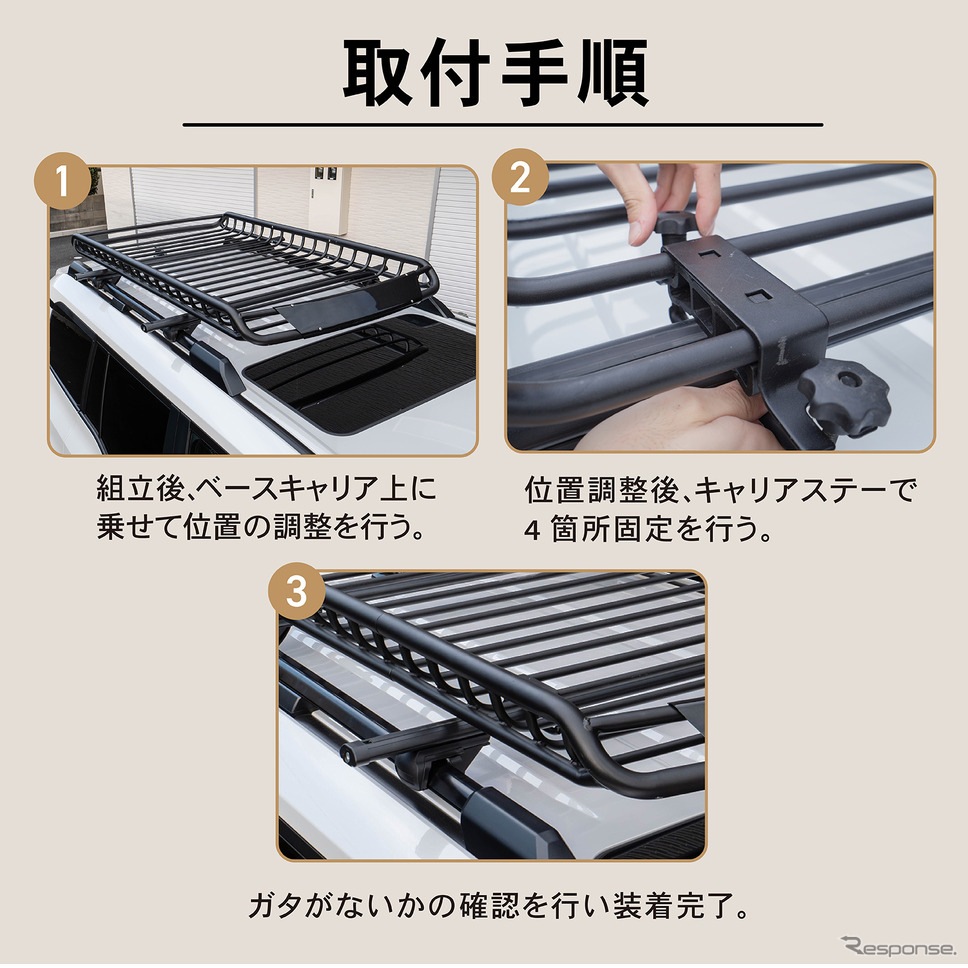 取付手順

1

組立後、ベースキャリア上に乗せて位置の調整を行う。

2

位置調整後、キャリアステーで4箇所固定を行う。

3

ガタがないかの確認を行い装着完了。

Response.