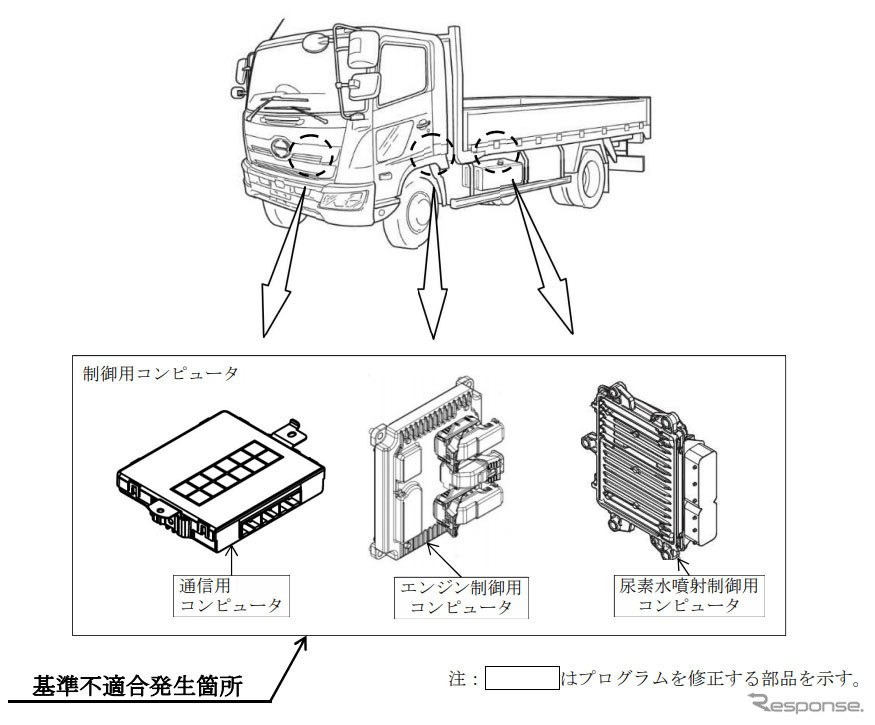 制御用コンピュータ

通信用
コンピュータ

エンジン制御用
コンピュータ

尿素水噴射制御用
コンピュータ

基準不適合発生箇所

注：　はプログラムを修正する部品を示す。

Response.