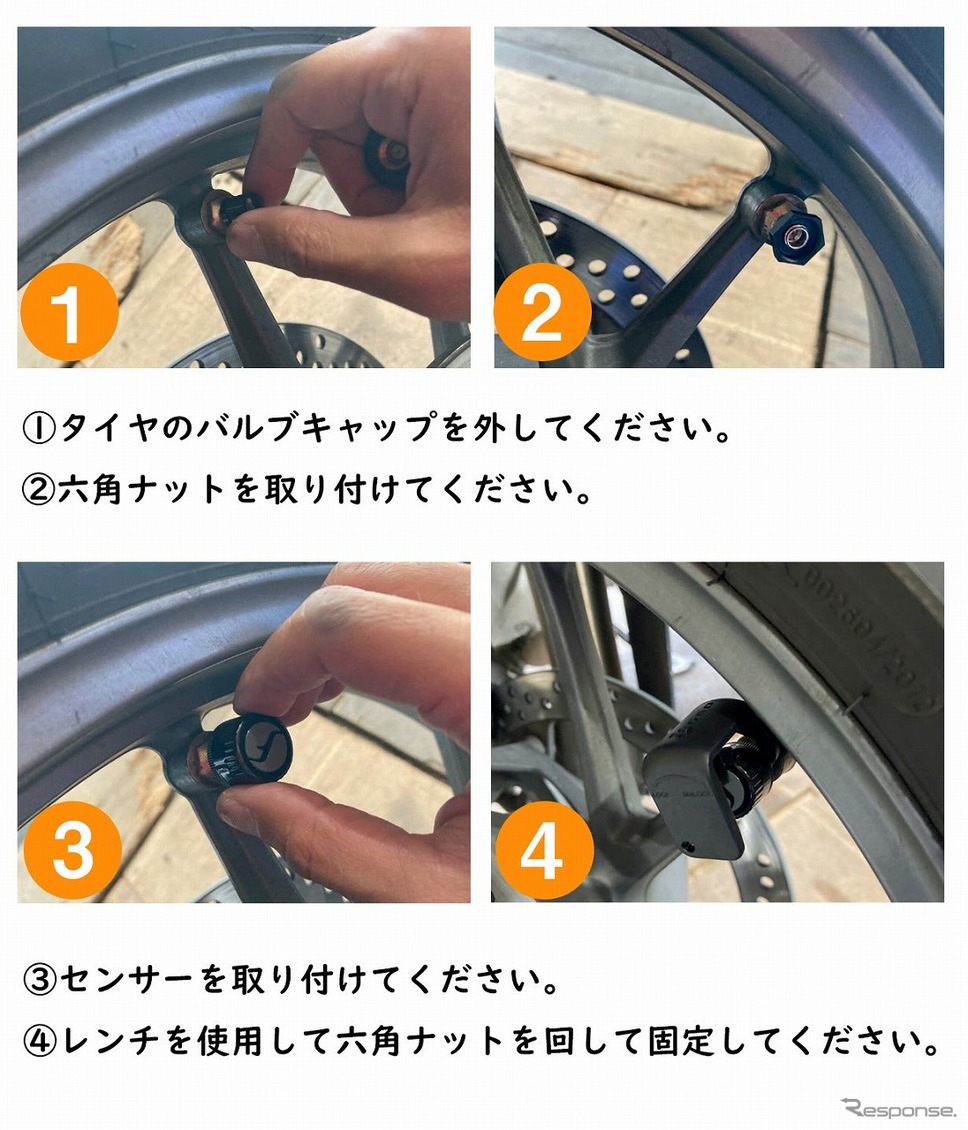 1

2

①タイヤのバルブキャップを外してください。
②六角ナットを取り付けてください。

3

4

③センサーを取り付けてください。
④レンチを使用して六角ナットを回して固定してください。

Response.