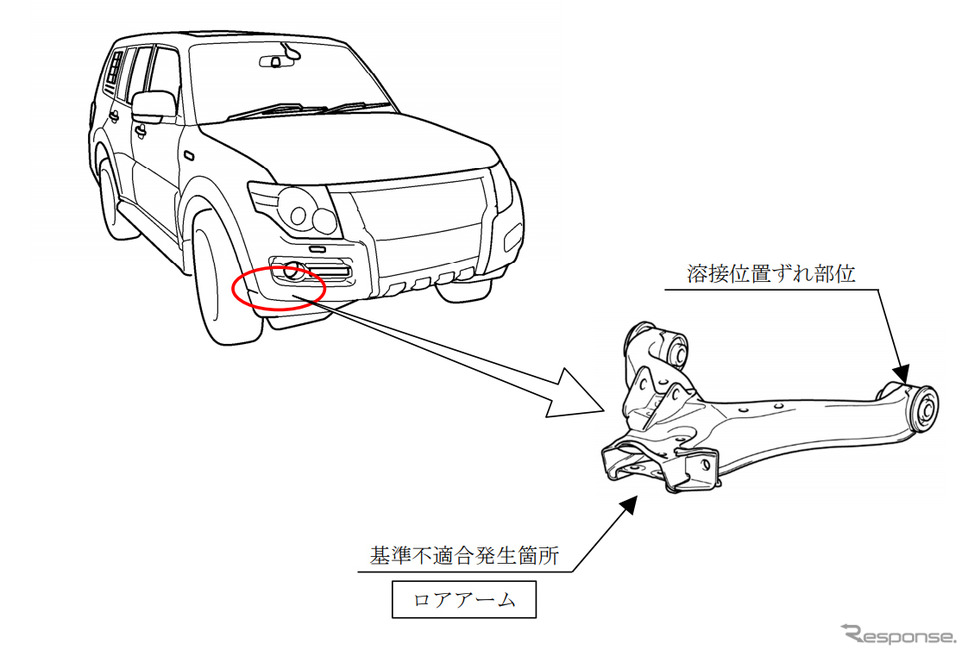 溶接位置ずれ部位

基準不適合発生箇所

ロアアーム

Response.