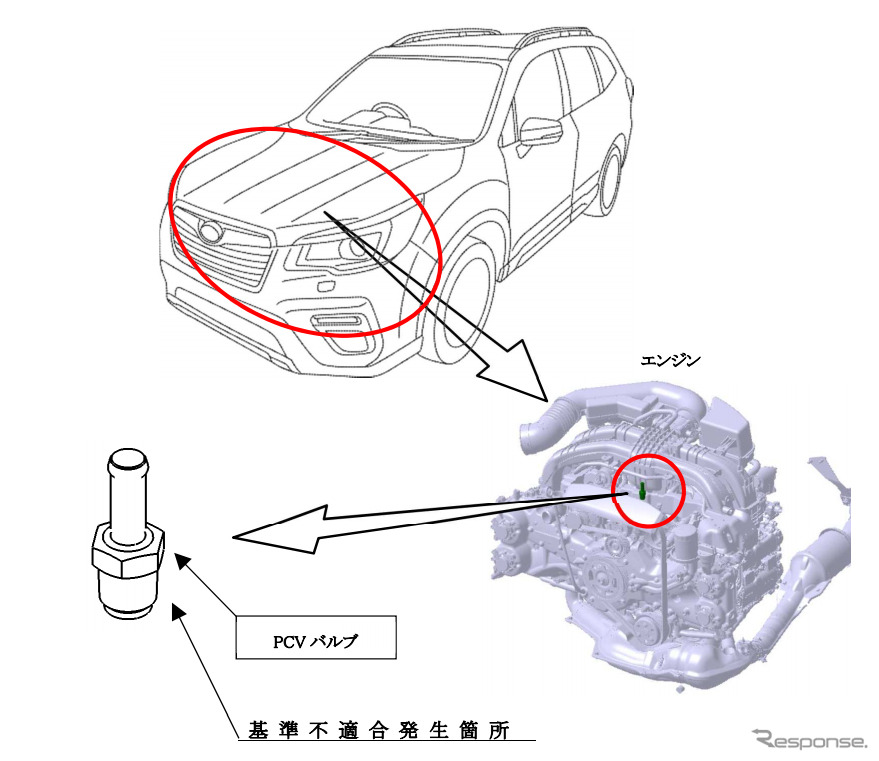 エンジン

PCV バルブ

基準不適合発生箇所

Response.